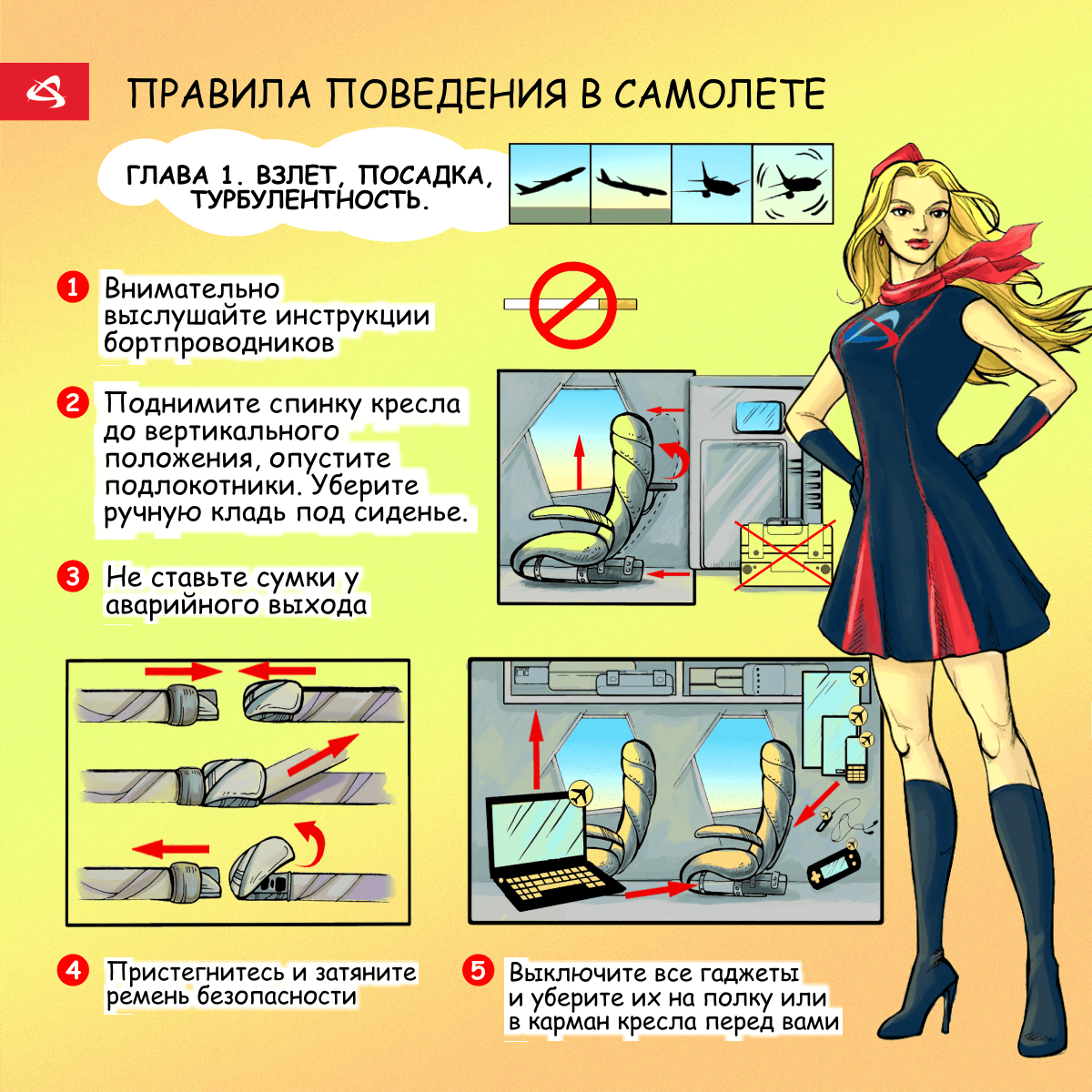 ПРАВИЛА ПОВЕДЕНИЯ В САМОЛЕТЕ

ГЛАВА 1. ВЗЛЕТ, ПОСАДКА, ТУРБУЛЕНТНОСТЬ.

1 Внимательно выслушайте инструкции бортпроводников

2 Поднимите спинку кресла до вертикального положения, опустите подлокотники. Уберите ручную кладь под сиденье.

3 Не ставьте сумки у аварийного выхода

4 Пристегнитесь и затяните ремень безопасности

5 Выключите все гаджеты и уберите их на полку или в карман кресла перед вами